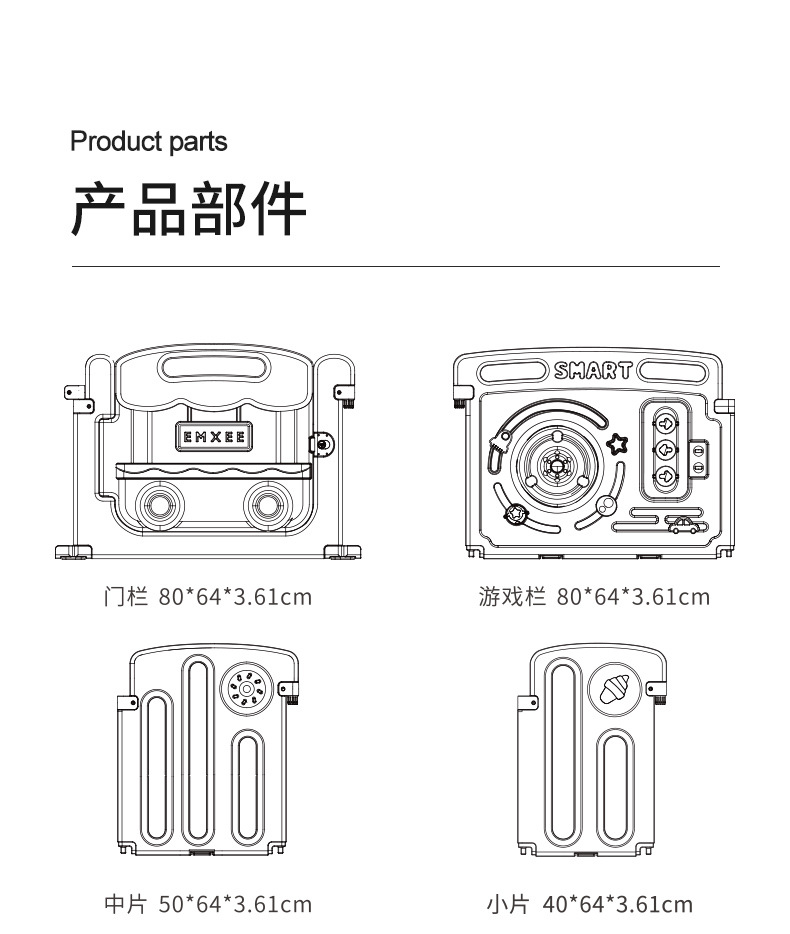 Product parts

产品部件

EMXEE

门栏 80*64*3.61cm

SMART

游戏栏 80*64*3.61cm

中片 50*64*3.61cm

小片 40*64*3.61cm